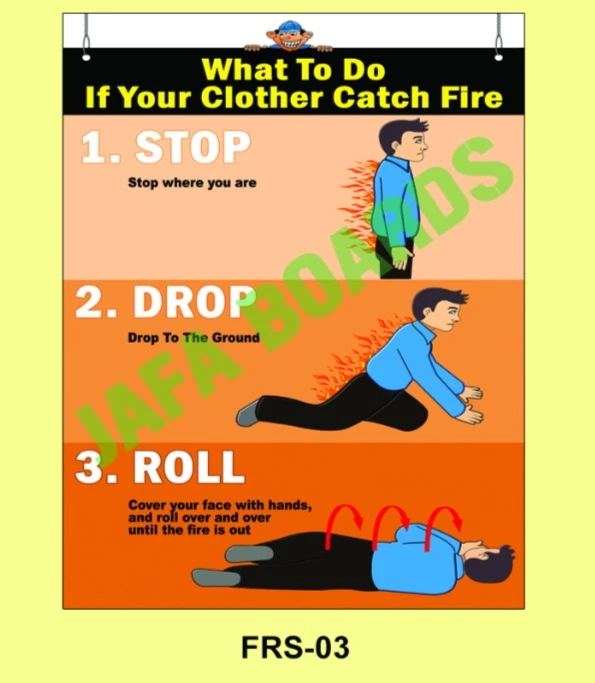 What To Do
If Your Clother Catch Fire

1. STOP

Stop where you are

2. DROP

Drop To The Ground

3. ROLL

Cover your face with hands, and roll over and over until the fire is out

JAFA BOARDS

FRS-03